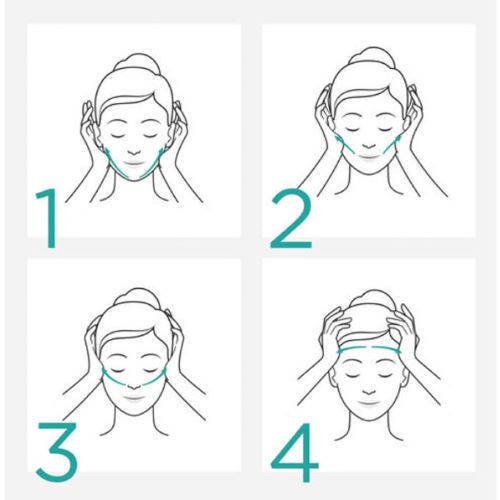 1

2

3

4